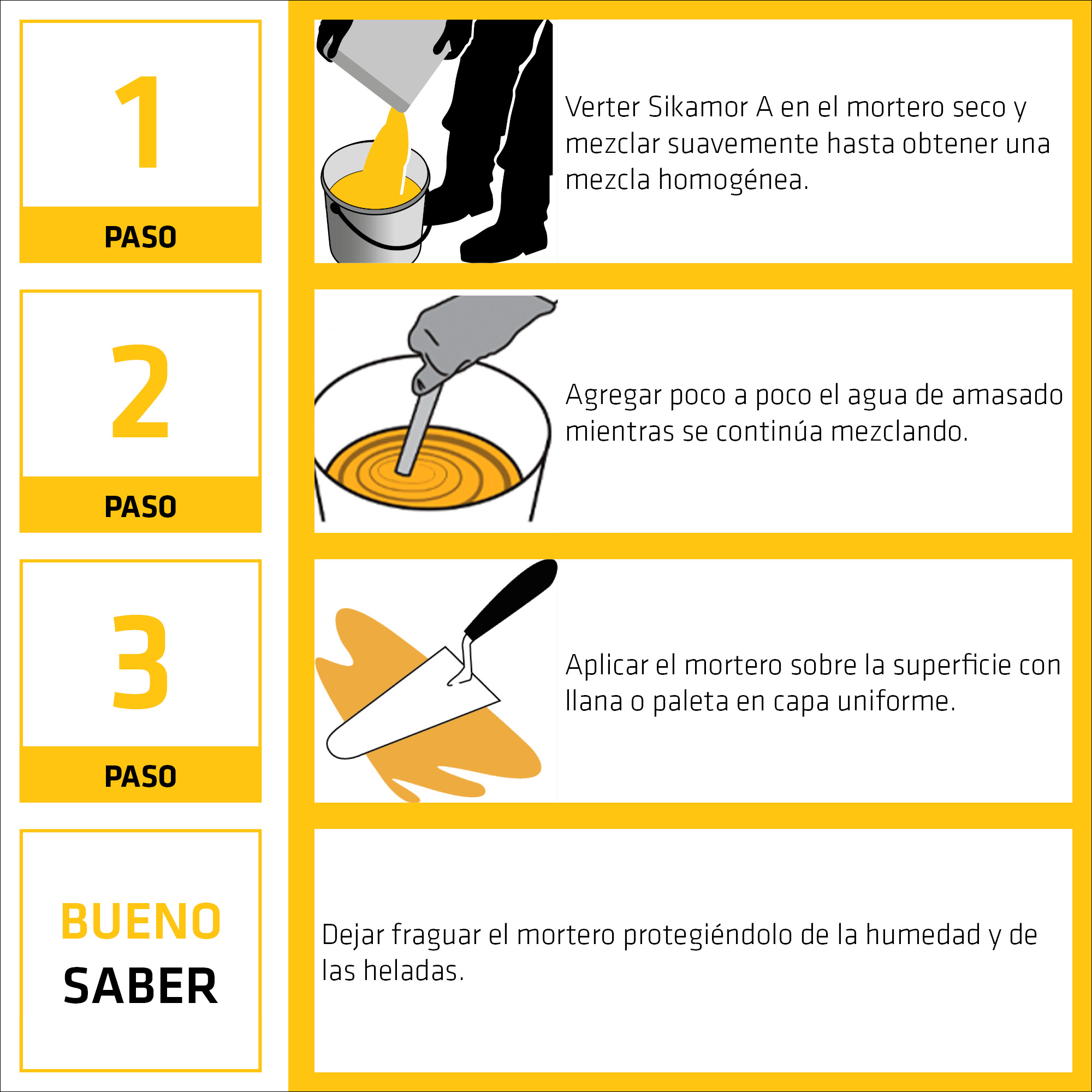 1

PASO

Verter Sikamor A en el mortero seco y mezclar suavemente hasta obtener una mezcla homogénea.

2

PASO

Agregar poco a poco el agua de amasado mientras se continúa mezclando.

3

PASO

Aplicar el mortero sobre la superficie con llana o paleta en capa uniforme.

BUENO
SABER

Dejar fraguar el mortero protegiéndolo de la humedad y de las heladas.